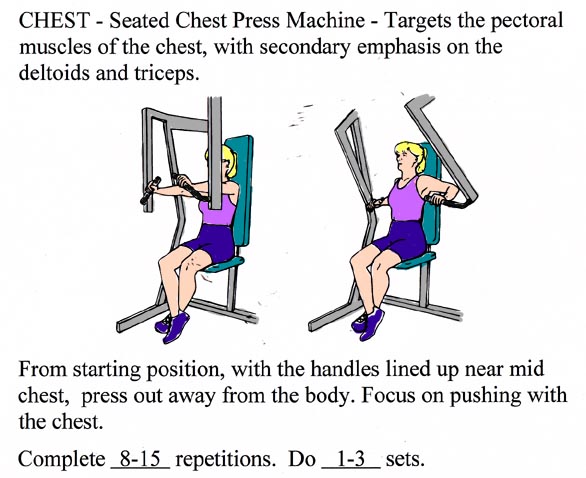 CHEST - Seated Chest Press Machine - Targets the pectoral muscles of the chest, with secondary emphasis on the deltoids and triceps.

From starting position, with the handles lined up near mid chest, press out away from the body. Focus on pushing with the chest.

Complete 8-15 repetitions. Do 1-3 sets.